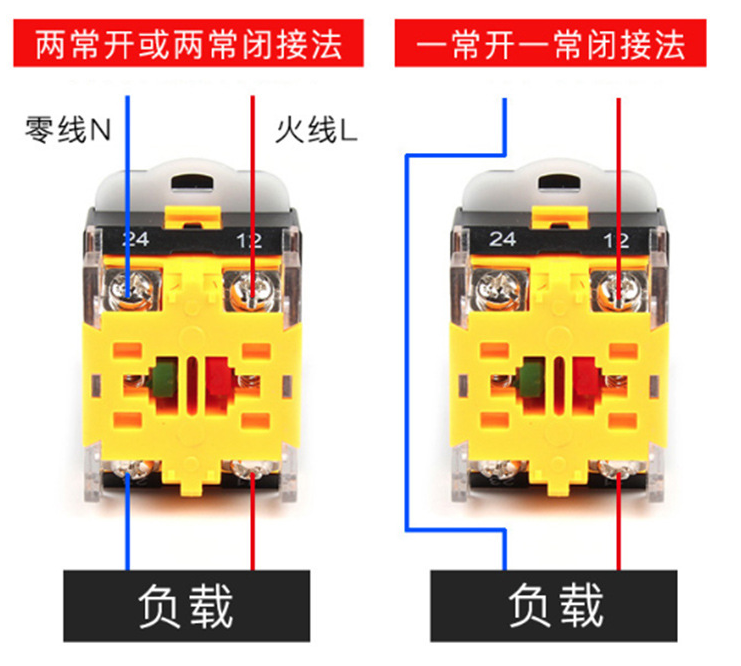 两常开或两常闭接法

零线N

火线L

24

12

负载

一常开一常闭接法

24

12

负载